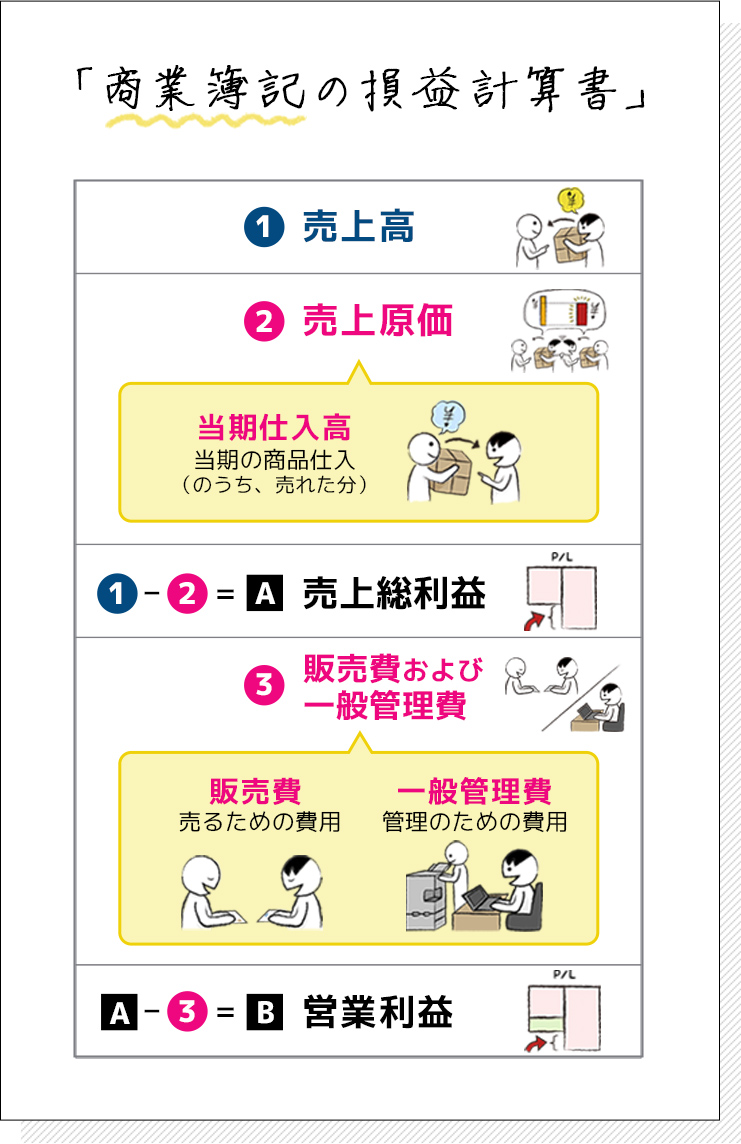 「商業簿記の損益計算書」

1 売上高

2 売上原価

当期仕入高
当期の商品仕入
（のうち、売れた分）

1 − 2 = A 売上総利益

P/L

3 販売費および一般管理費

販売費
売るための費用

一般管理費
管理のための費用

A − 3 = B 営業利益

P/L